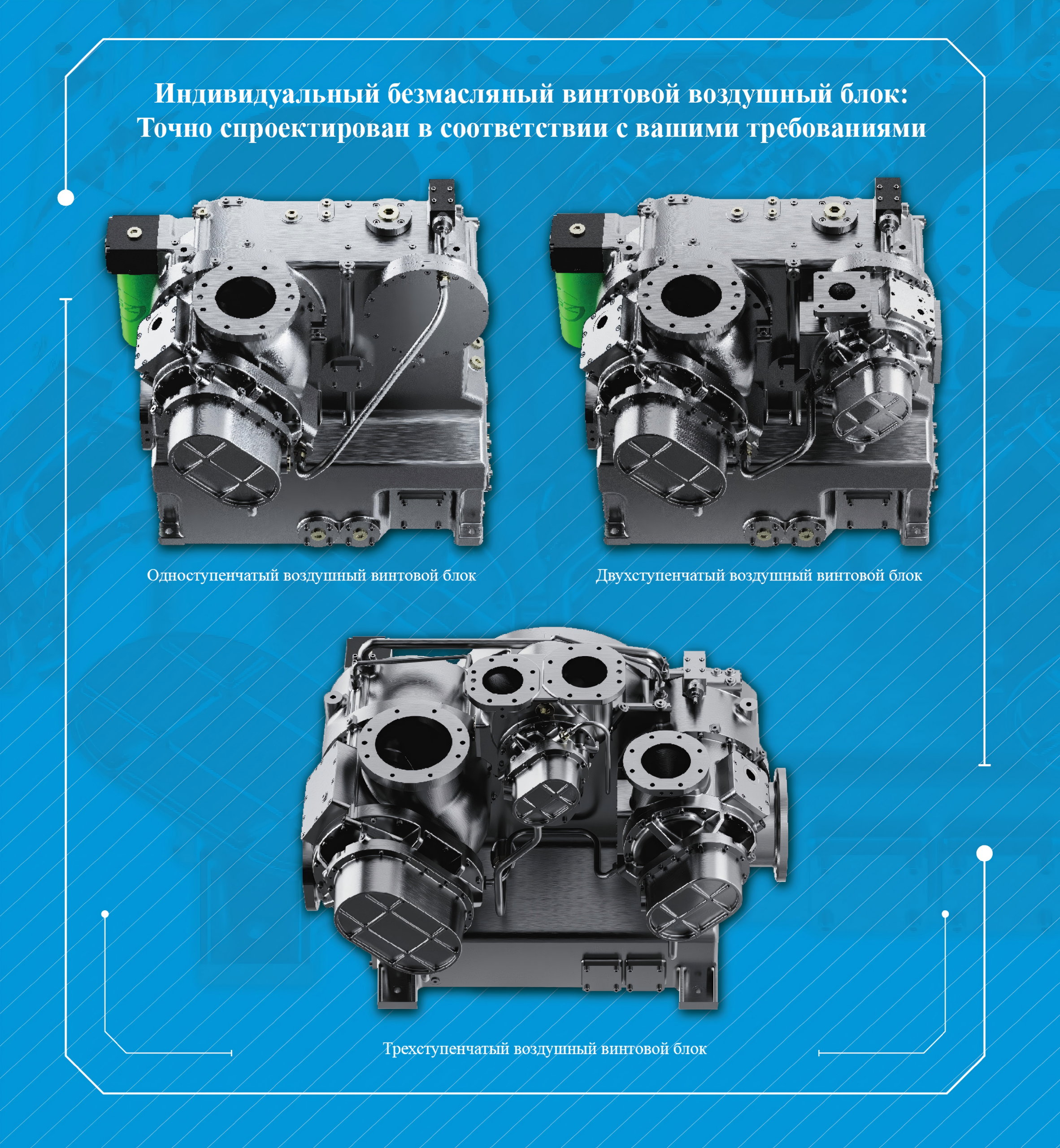 Индивидуальный безмасляный винтовой воздушный блок:
Точно спроектирован в соответствии с вашими требованиями

Одноступенчатый воздушный винтовой блок

Двухступенчатый воздушный винтовой блок

Трехступенчатый воздушный винтовой блок